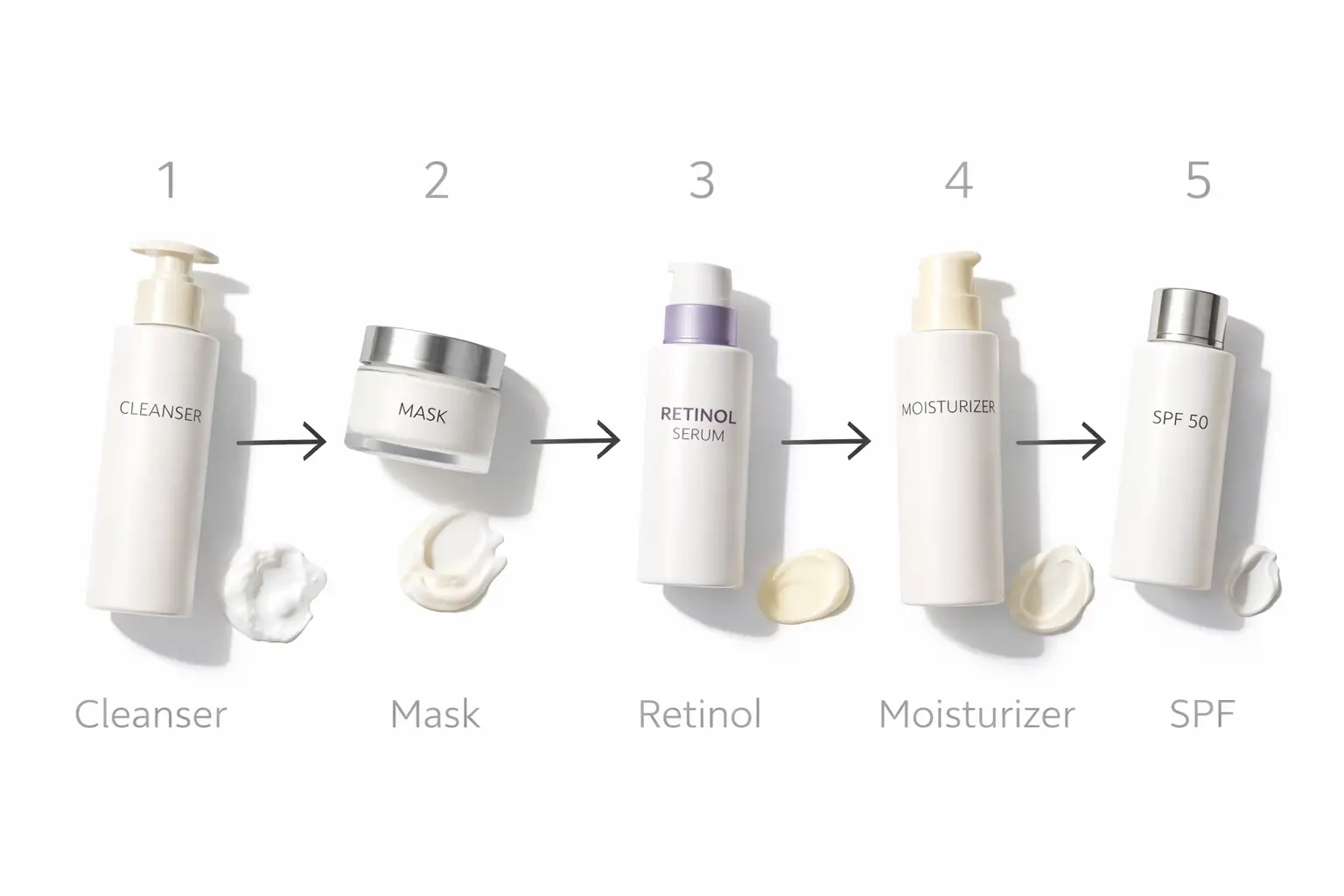 1

CLEANSER

Cleanser

2

MASK

Mask

3

RETINOL
SERUM

Retinol

4

MOISTURIZER

Moisturizer

5

SPF 50

SPF